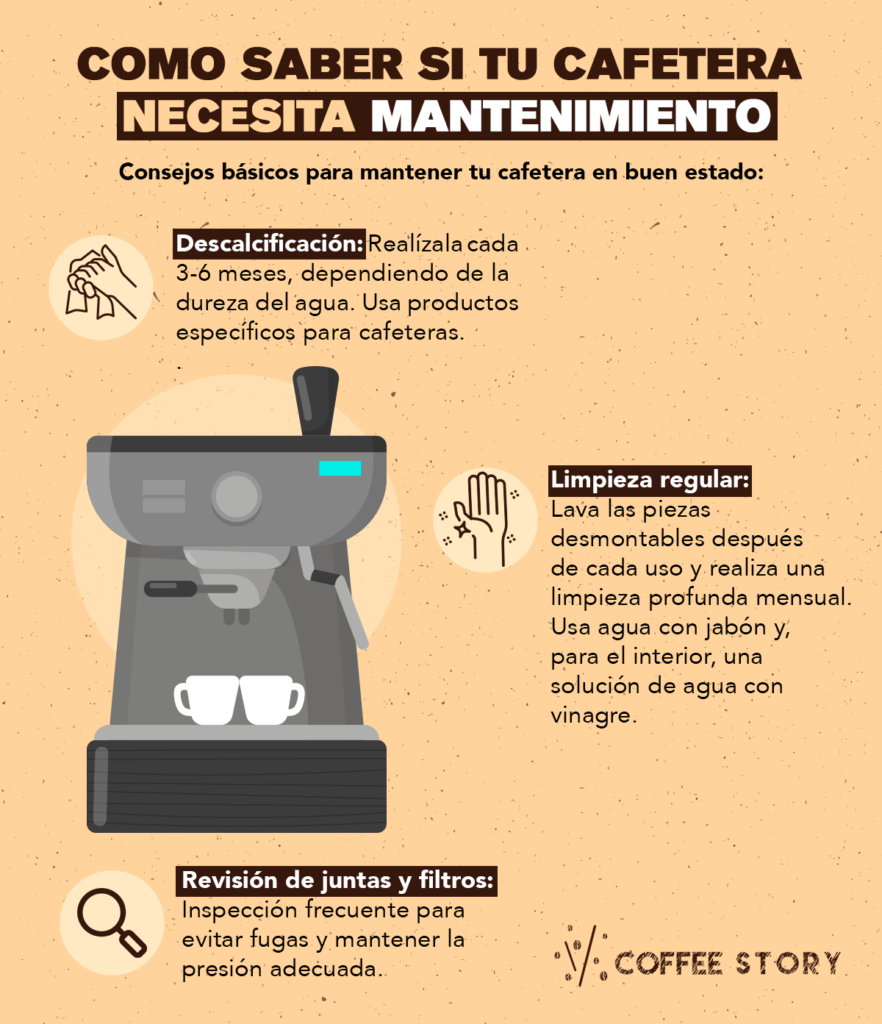 COMO SABER SI TU CAFETERA
NECESITA MANTENIMIENTO

Consejos básicos para mantener tu cafetera en buen estado:

Descalcificación: Realízala cada 3-6 meses, dependiendo de la dureza del agua. Usa productos específicos para cafeteras.

Limpieza regular: Lava las piezas desmontables después de cada uso y realiza una limpieza profunda mensual. Usa agua con jabón y, para el interior, una solución de agua con vinagre.

Revisión de juntas y filtros: Inspección frecuente para evitar fugas y mantener la presión adecuada.

COFFEE STORY